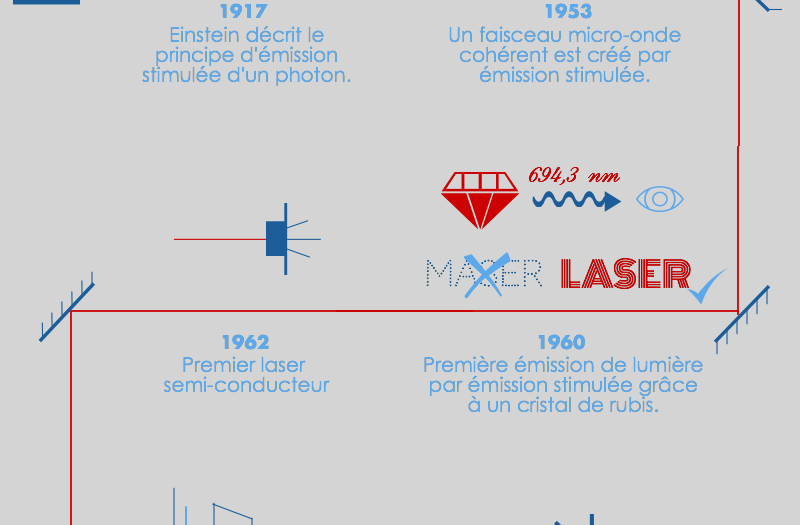 1917
Einstein décrit le principe d'émission stimulée d'un photon.

1953
Un faisceau micro-onde cohérent est créé par émission stimulée.

694,3 nm

MASER LASER

1962
Premier laser semi-conducteur

1960
Première émission de lumière par émission stimulée grâce à un cristal de rubis.